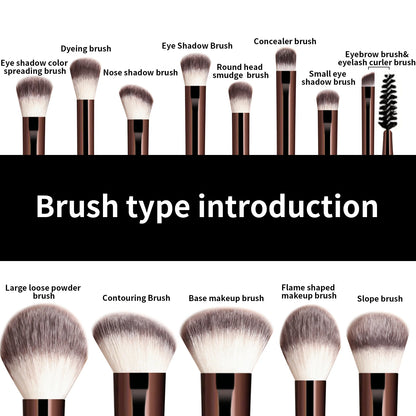 Eye shadow color spreading brush

Dyeing brush

Nose shadow brush

Eye Shadow Brush

Round head smudge brush

Concealer brush

Small eye shadow brush

Eyebrow brush& eyelash curler brush

Brush type introduction

Large loose powder brush

Contouring Brush

Base makeup brush

Flame shaped makeup brush

Slope brush