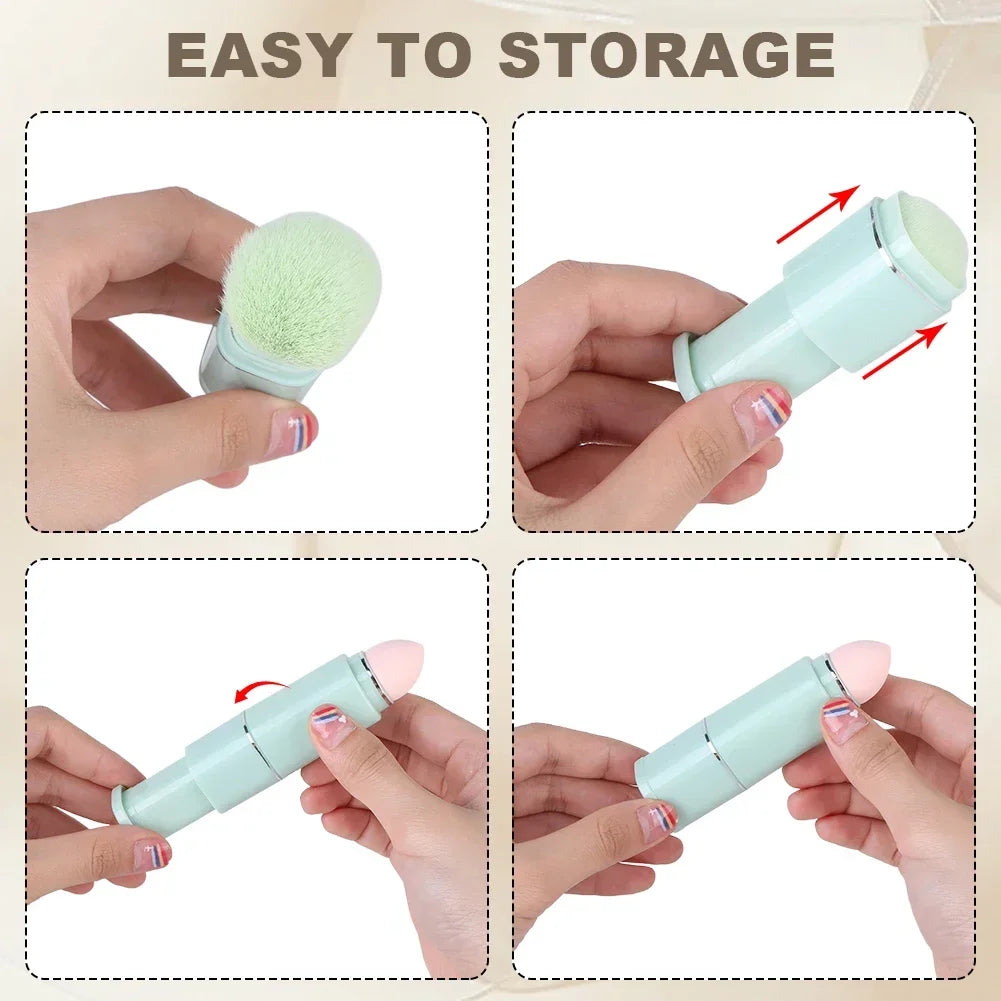 EASY TO STORAGE