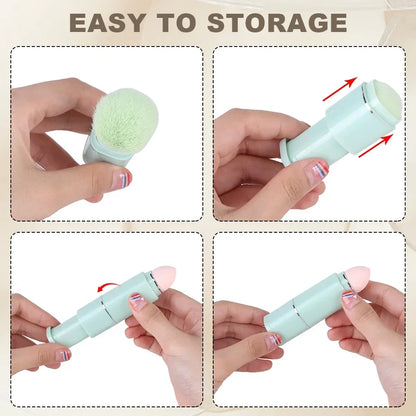 EASY TO STORAGE